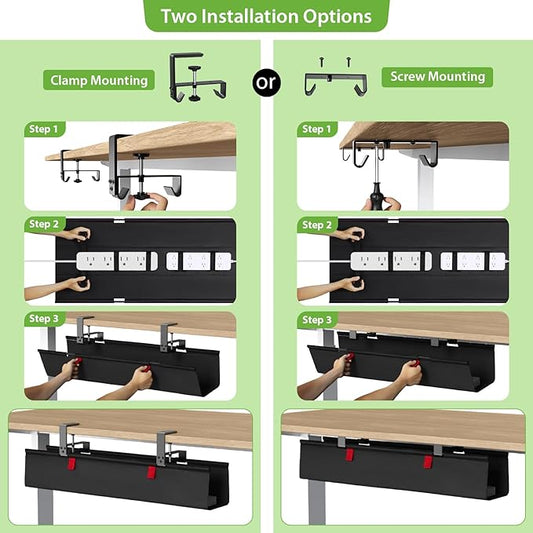 Two Installation Options

Clamp Mounting

or

Screw Mounting

Step 1

Step 2

Step 3

Step 1

Step 2

Step 3