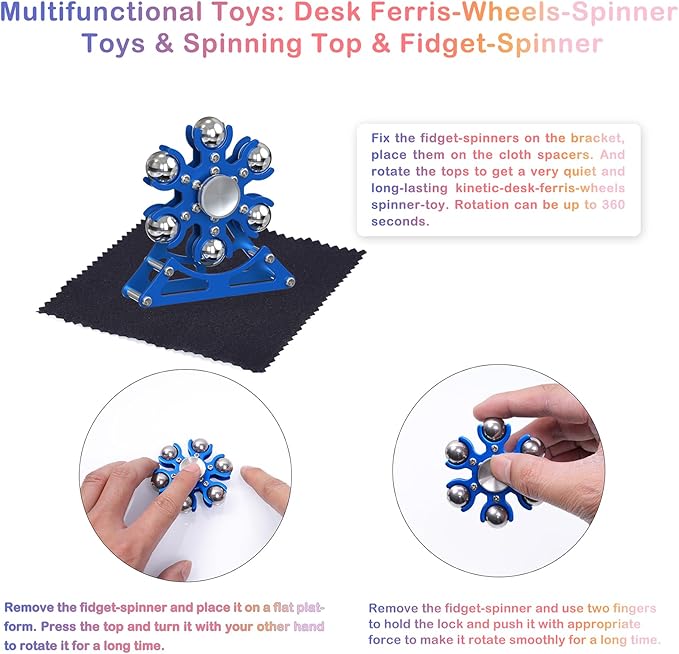 Multifunctional Toys: Desk Ferris-Wheels-Spinner Toys & Spinning Top & Fidget-Spinner

Fix the fidget-spinners on the bracket, place them on the cloth spacers. And rotate the tops to get a very quiet and long-lasting kinetic-desk-ferris-wheels spinner-toy. Rotation can be up to 360 seconds.

Remove the fidget-spinner and place it on a flat platform. Press the top and turn it with your other hand to rotate it for a long time.

Remove the fidget-spinner and use two fingers to hold the lock and push it with appropriate force to make it rotate smoothly for a long time.