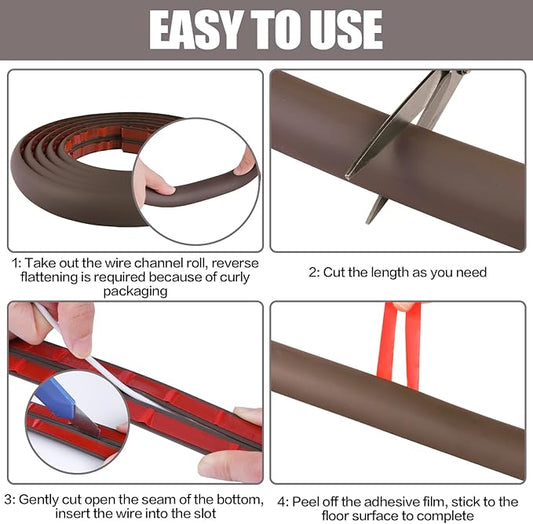 EASY TO USE

1: Take out the wire channel roll, reverse flattening is required because of curly packaging

2: Cut the length as you need

3: Gently cut open the seam of the bottom, insert the wire into the slot

4: Peel off the adhesive film, stick to the floor surface to complete