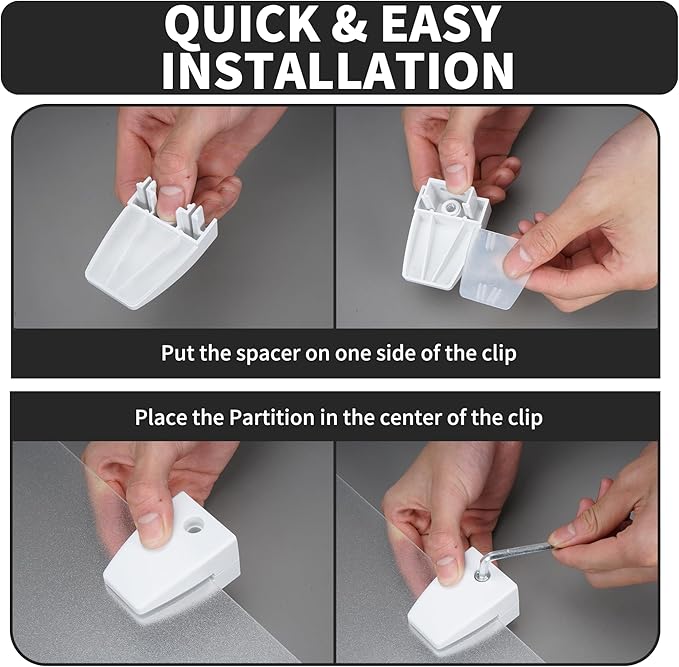 QUICK & EASY INSTALLATION

Put the spacer on one side of the clip

Place the Partition in the center of the clip