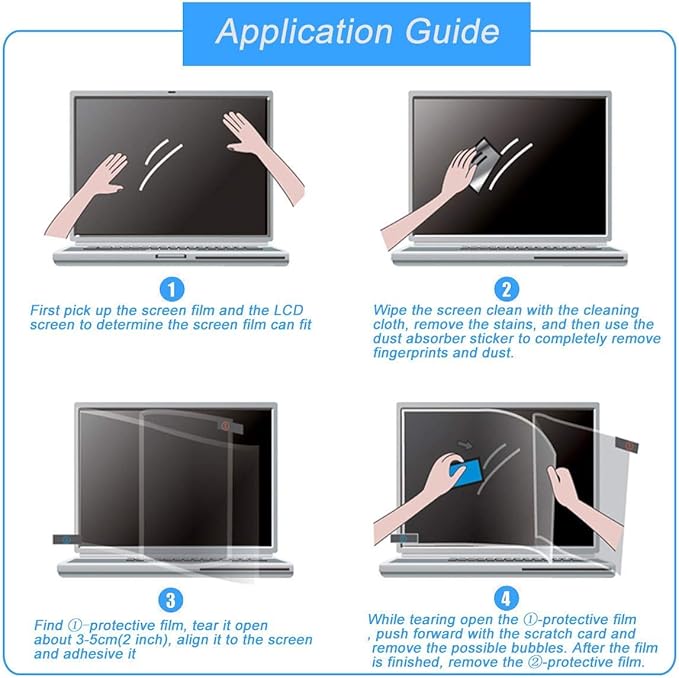 Application Guide

1

First pick up the screen film and the LCD screen to determine the screen film can fit

2

Wipe the screen clean with the cleaning cloth, remove the stains, and then use the dust absorber sticker to completely remove fingerprints and dust.

3

Find ①-protective film, tear it open about 3-5cm(2 inch), align it to the screen and adhesive it

4

While tearing open the ①-protective film , push forward with the scratch card and remove the possible bubbles. After the film is finished, remove the ②-protective film.