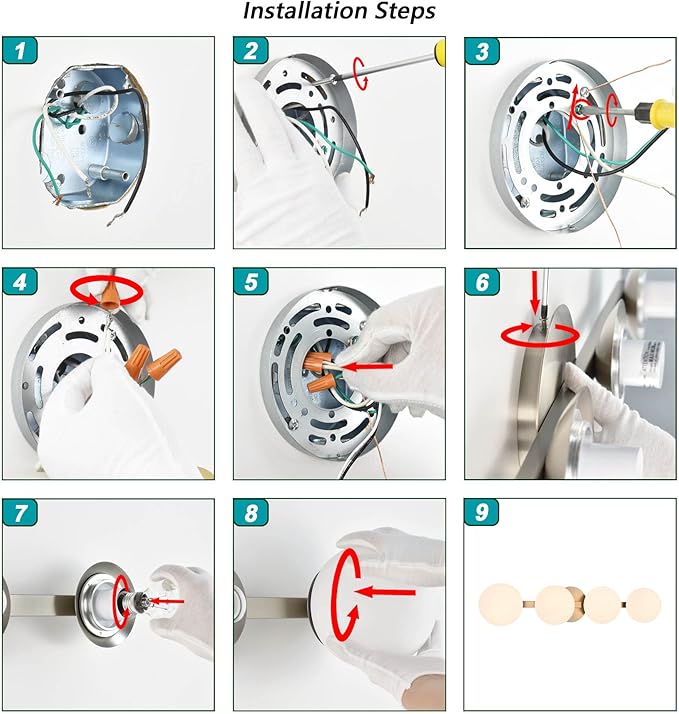 Installation Steps

1

2

3

4

5

6

7

8

9