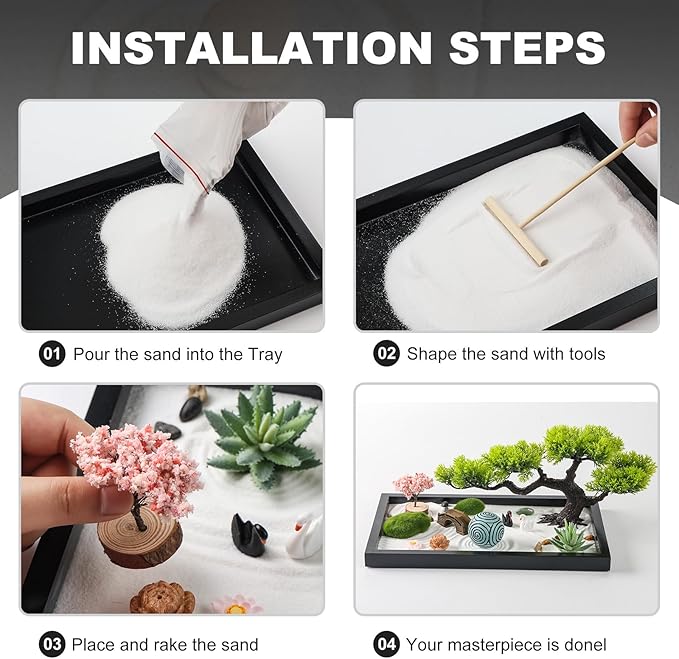 INSTALLATION STEPS

01 Pour the sand into the Tray

02 Shape the sand with tools

03 Place and rake the sand

04 Your masterpiece is donel