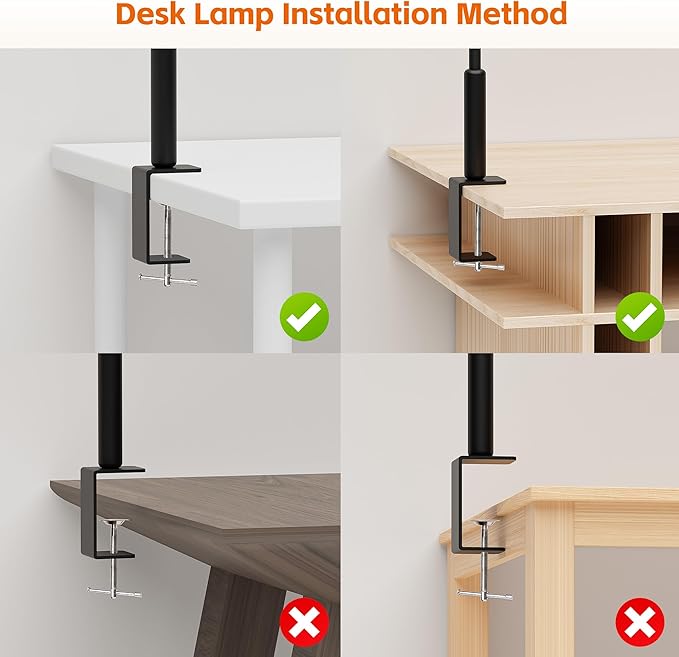 Desk Lamp Installation Method