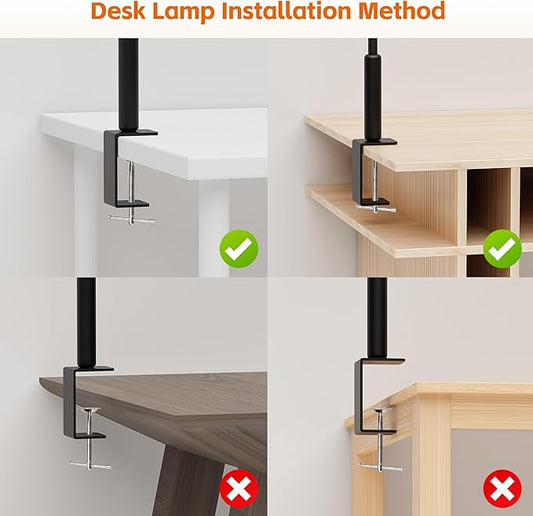 Desk Lamp Installation Method