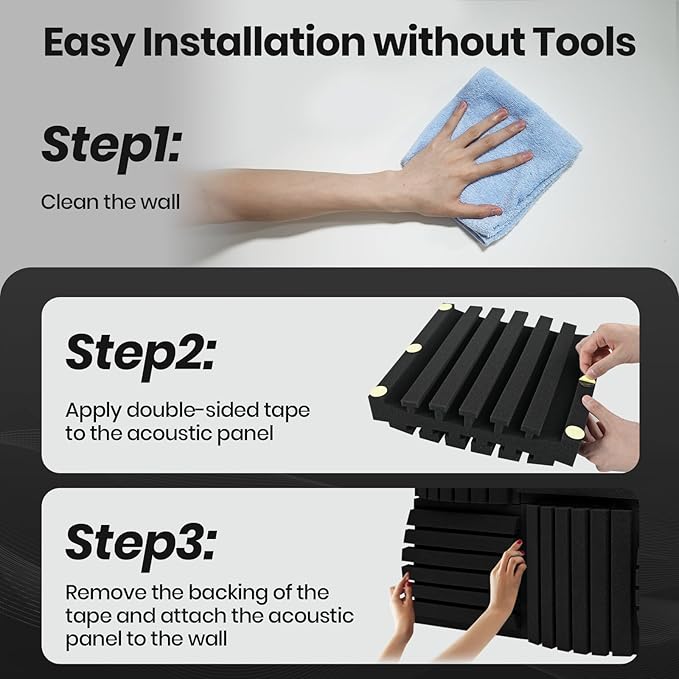 Easy Installation without Tools

Step1:

Clean the wall

Step2:

Apply double-sided tape to the acoustic panel

Step3:

Remove the backing of the tape and attach the acoustic panel to the wall