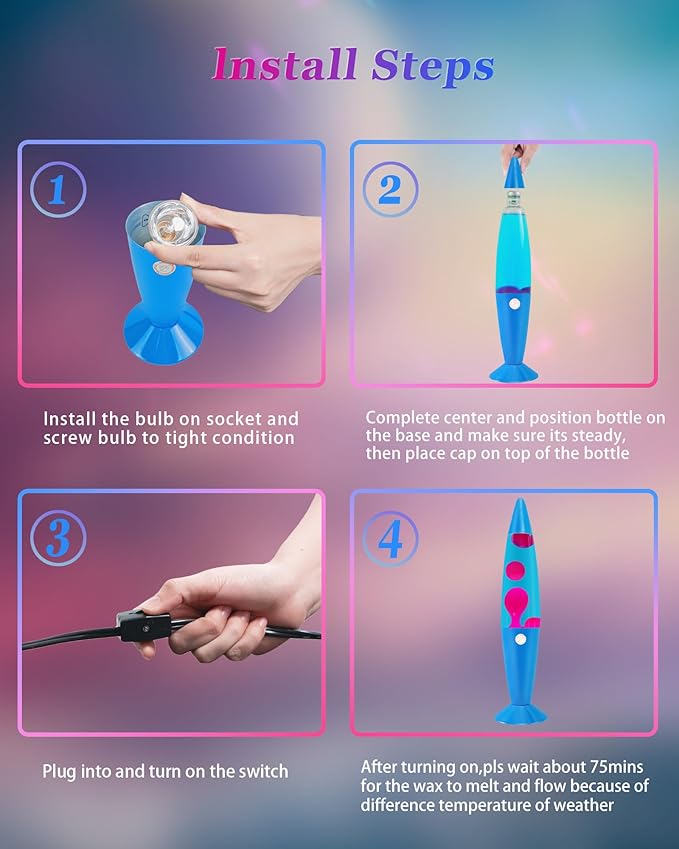 Install Steps

1

Install the bulb on socket and screw bulb to tight condition

2

Complete center and position bottle on the base and make sure its steady, then place cap on top of the bottle

3

Plug into and turn on the switch

4

After turning on,pls wait about 75mins for the wax to melt and flow because of difference temperature of weather