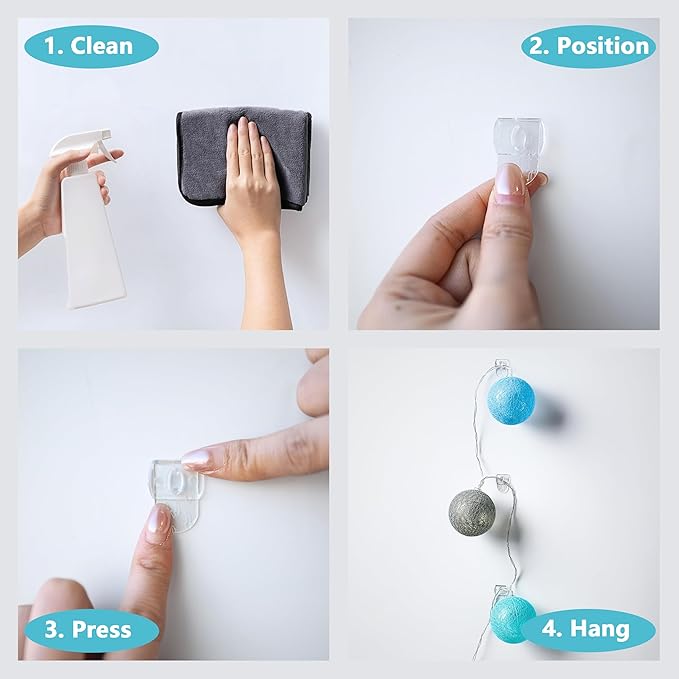 1. Clean

2. Position

3. Press

4. Hang