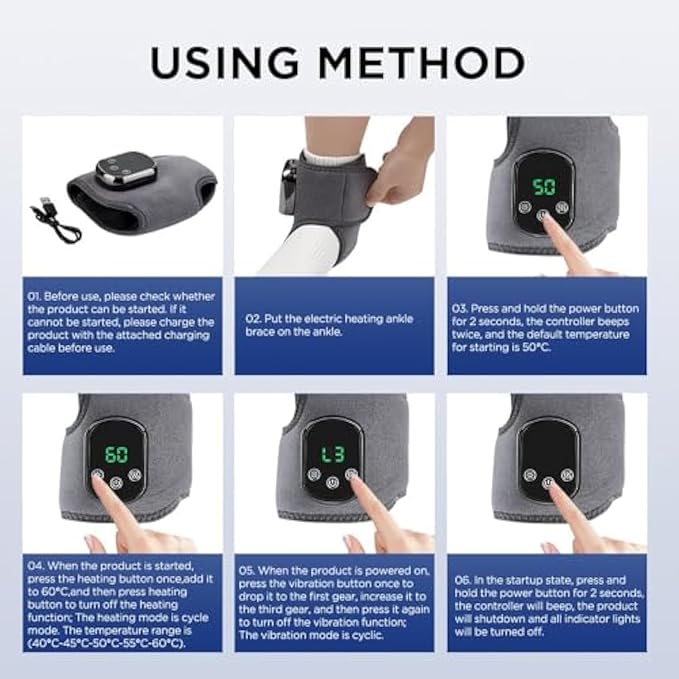 USING METHOD

50

01. Before use, please check whether the product can be started. If it cannot be started, please charge the product with the attached charging cable before use.

02. Put the electric heating ankle brace on the ankle.

03. Press and hold the power button for 2 seconds, the controller beeps twice, and the default temperature for starting is 50°C.

60

L3

04. When the product is started, press the heating button once,add it to 60°C,and then press heating button to turn off the heating function; The heating mode is cycle mode. The temperature range is (40°C-45°C-50°C-55°C-60°C).

05. When the product is powered on, press the vibration button once to drop it to the first gear, increase it to the third gear, and then press it again to turn off the vibration function; The vibration mode is cyclic.

06. In the startup state, press and hold the power button for 2 seconds, the controller will beep, the product will shutdown and all indicator lights will be turned off.