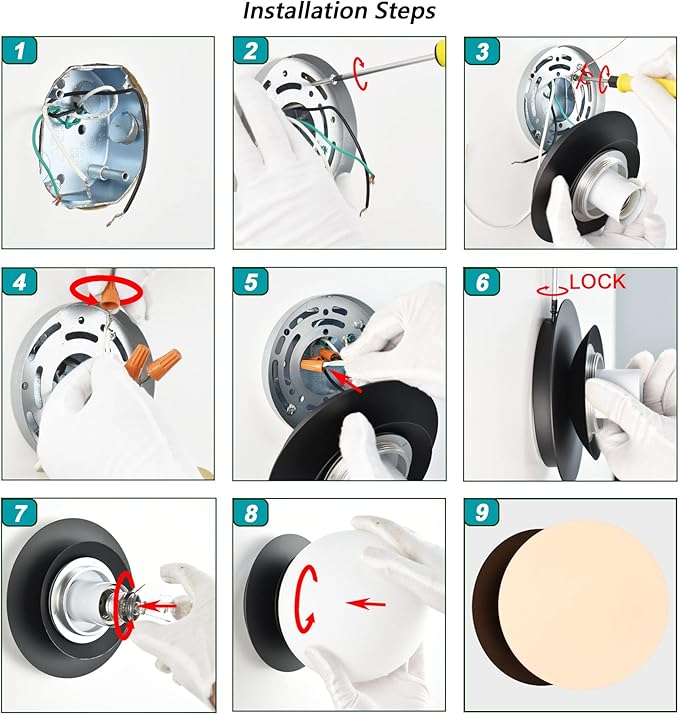 Installation Steps

1

2

3

4

5

6

LOCK

7

8

9