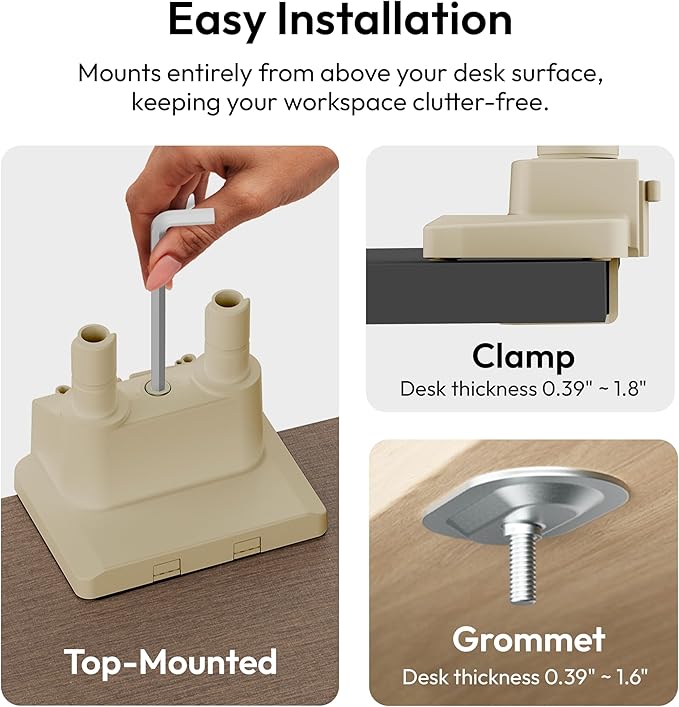 Easy Installation

Mounts entirely from above your desk surface, keeping your workspace clutter-free.

Top-Mounted

Clamp
Desk thickness 0.39" ~ 1.8"

Grommet
Desk thickness 0.39" ~ 1.6"