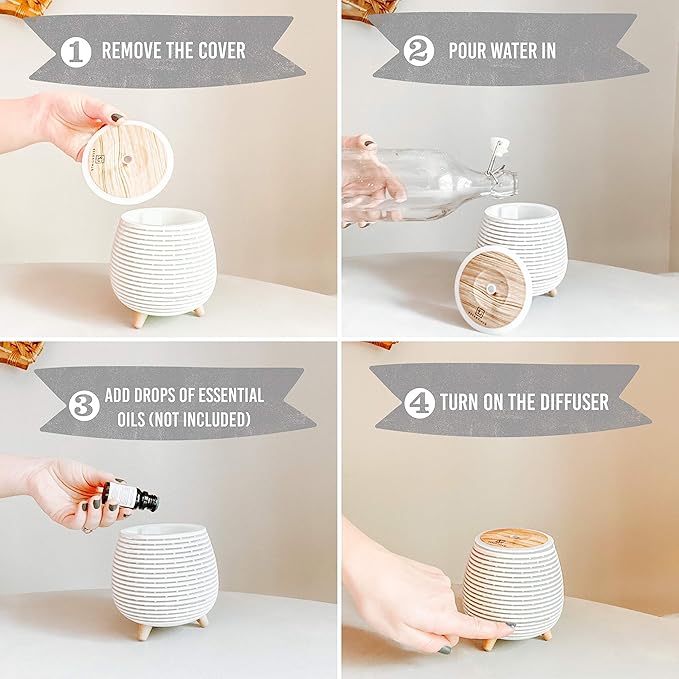 1 REMOVE THE COVER

2 POUR WATER IN

3 ADD DROPS OF ESSENTIAL OILS (NOT INCLUDED)

4 TURN ON THE DIFFUSER