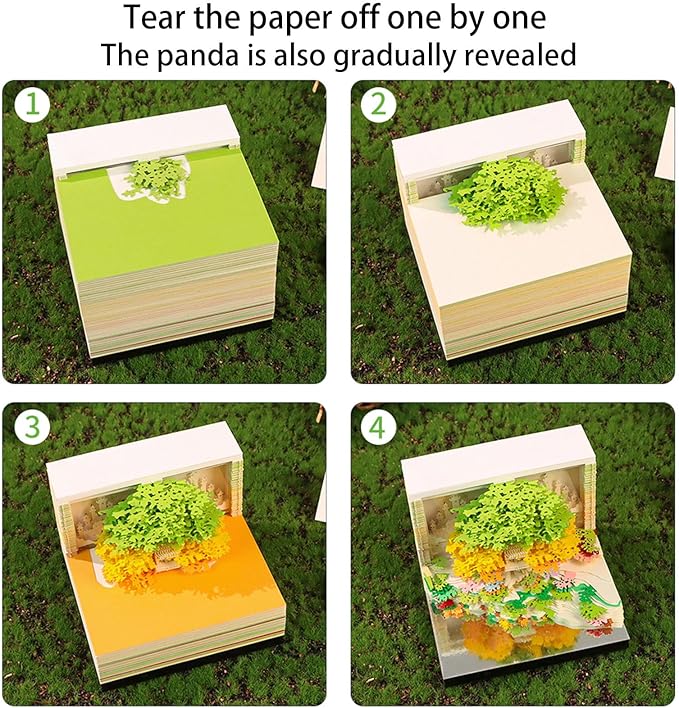 Tear the paper off one by one
The panda is also gradually revealed

1

2

3

4