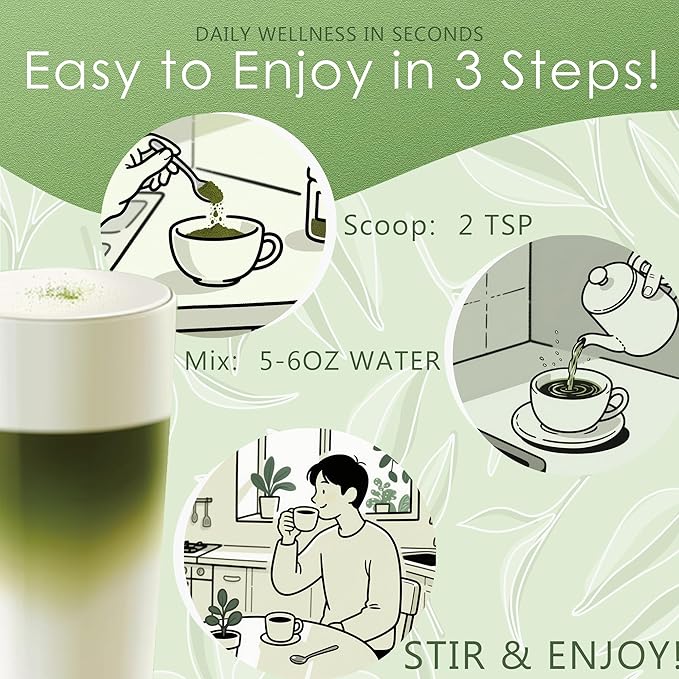 DAILY WELLNESS IN SECONDS

Easy to Enjoy in 3 Steps!

Scoop: 2 TSP

Mix: 5-6OZ WATER

STIR & ENJOY!