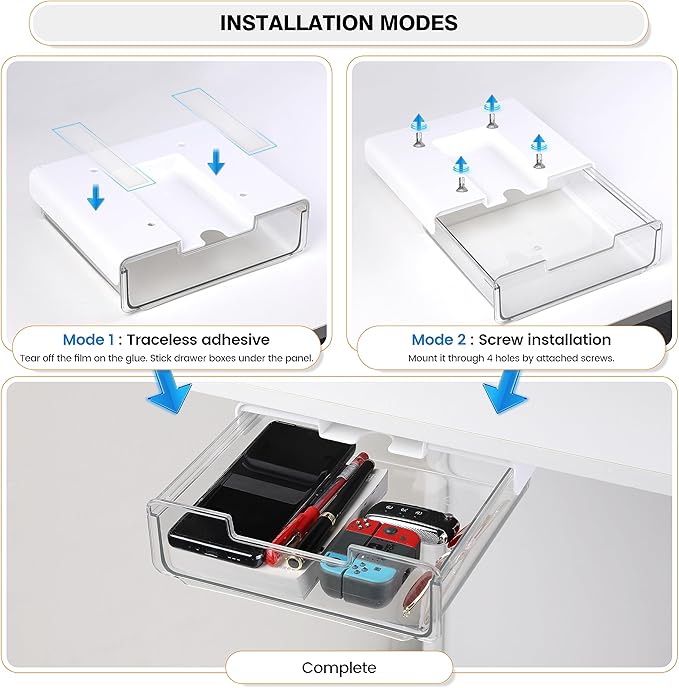 INSTALLATION MODES

Mode 1 : Traceless adhesive
Tear off the film on the glue. Stick drawer boxes under the panel.

Mode 2 : Screw installation
Mount it through 4 holes by attached screws.

Complete