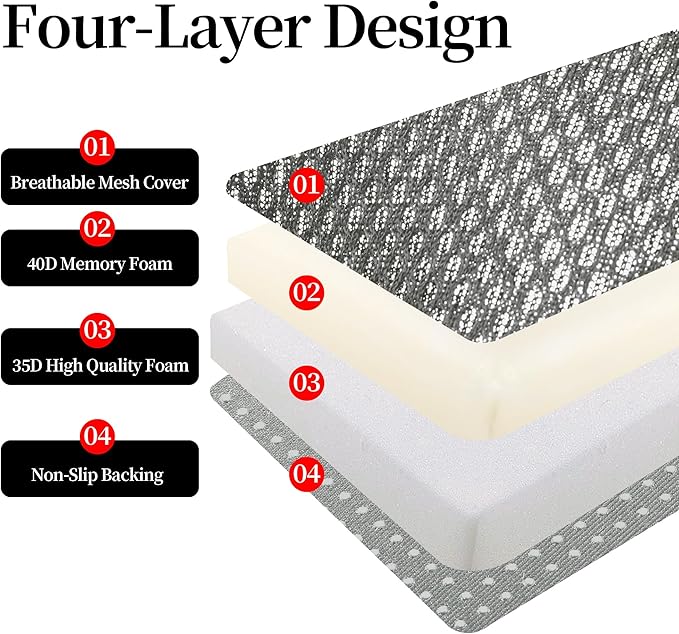 Four-Layer Design

01
Breathable Mesh Cover

02
40D Memory Foam

03
35D High Quality Foam

04
Non-Slip Backing

01

02

03

04