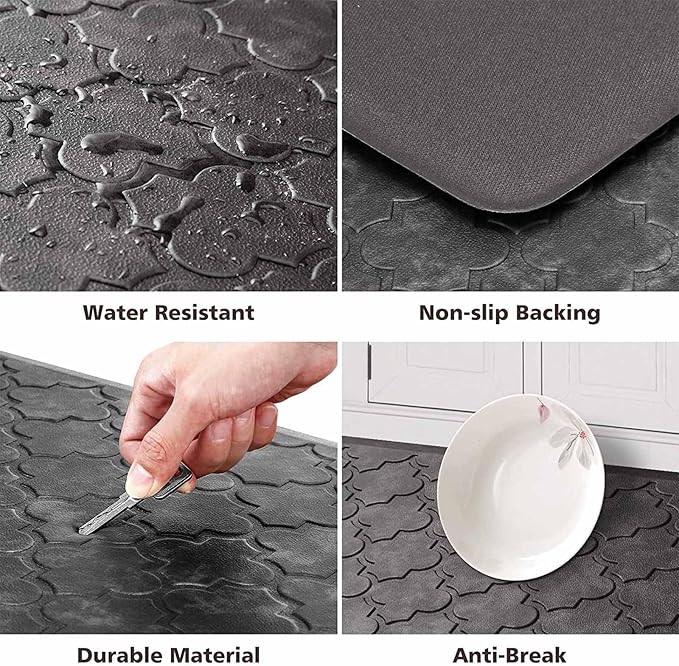 Water Resistant

Non-slip Backing

Durable Material

Anti-Break