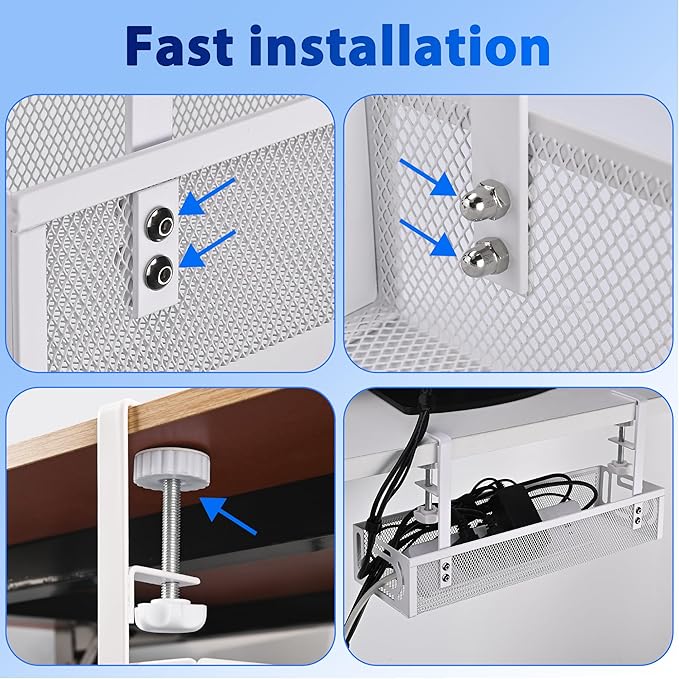 Fast installation