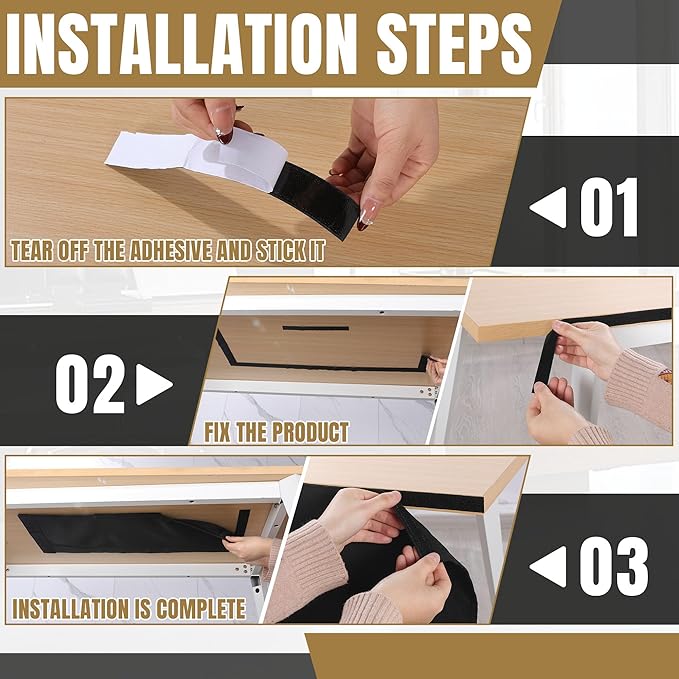 INSTALLATION STEPS

TEAR OFF THE ADHESIVE AND STICK IT

01

02

FIX THE PRODUCT

INSTALLATION IS COMPLETE

03