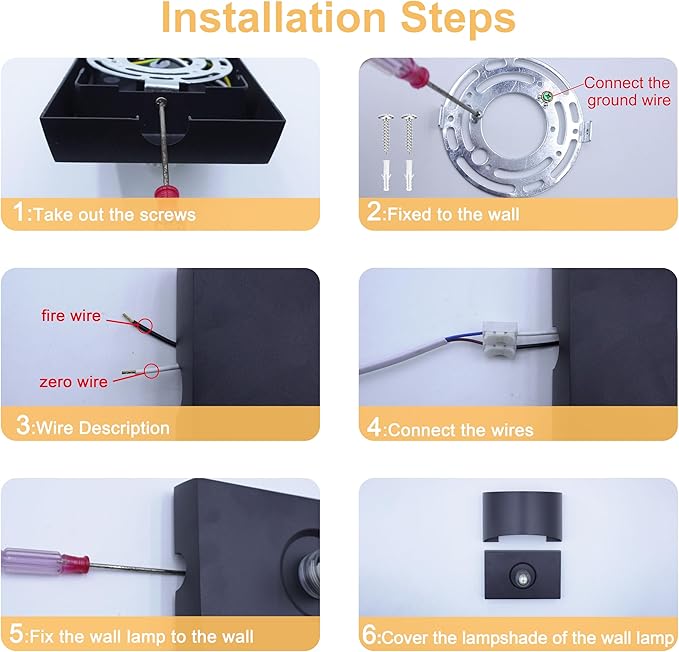 Installation Steps

1:Take out the screws

Connect the ground wire

2:Fixed to the wall

fire wire

zero wire

3:Wire Description

4:Connect the wires

5:Fix the wall lamp to the wall

6:Cover the lampshade of the wall lamp