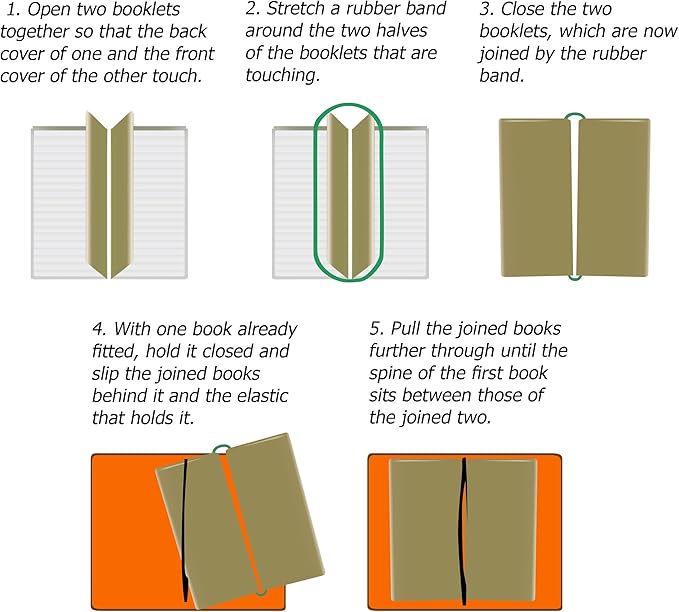 1. Open two booklets together so that the back cover of one and the front cover of the other touch.

2. Stretch a rubber band around the two halves of the booklets that are touching.

3. Close the two booklets, which are now joined by the rubber band.

4. With one book already fitted, hold it closed and slip the joined books behind it and the elastic that holds it.

5. Pull the joined books further through until the spine of the first book sits between those of the joined two.