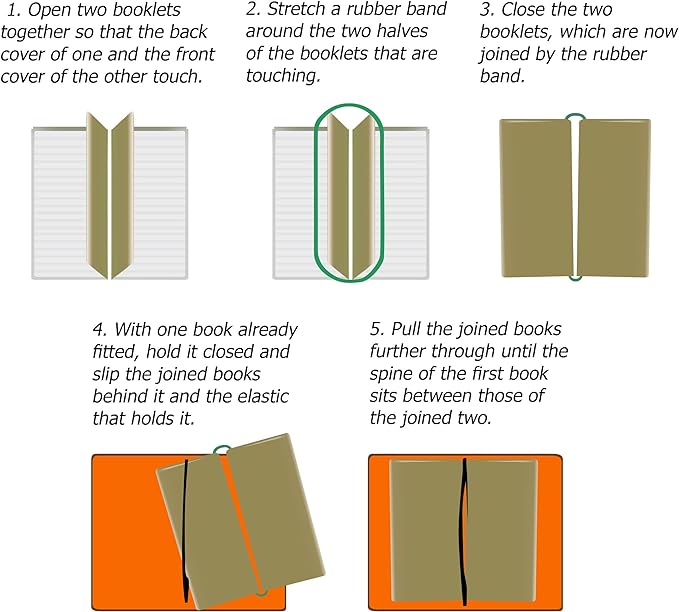 1. Open two booklets together so that the back cover of one and the front cover of the other touch.

2. Stretch a rubber band around the two halves of the booklets that are touching.

3. Close the two booklets, which are now joined by the rubber band.

4. With one book already fitted, hold it closed and slip the joined books behind it and the elastic that holds it.

5. Pull the joined books further through until the spine of the first book sits between those of the joined two.