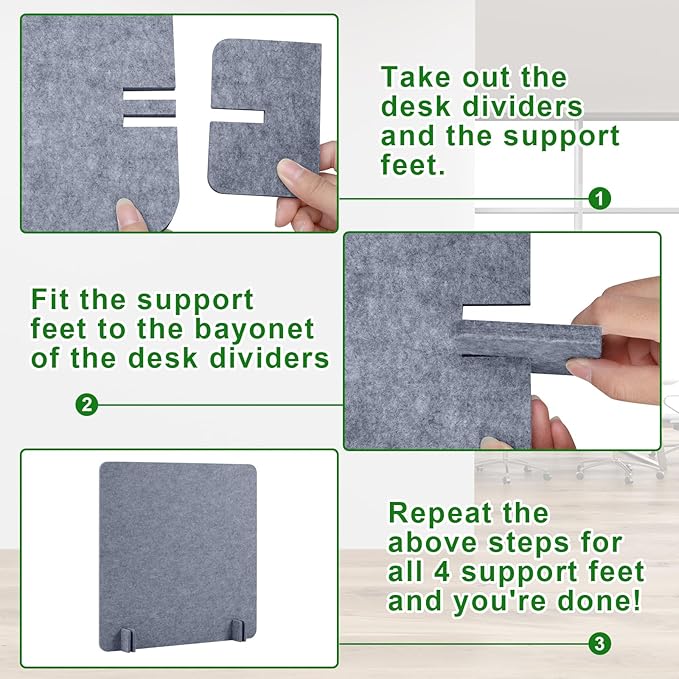 Take out the desk dividers and the support feet.

1

Fit the support feet to the bayonet of the desk dividers

2

Repeat the above steps for all 4 support feet and you're done!

3