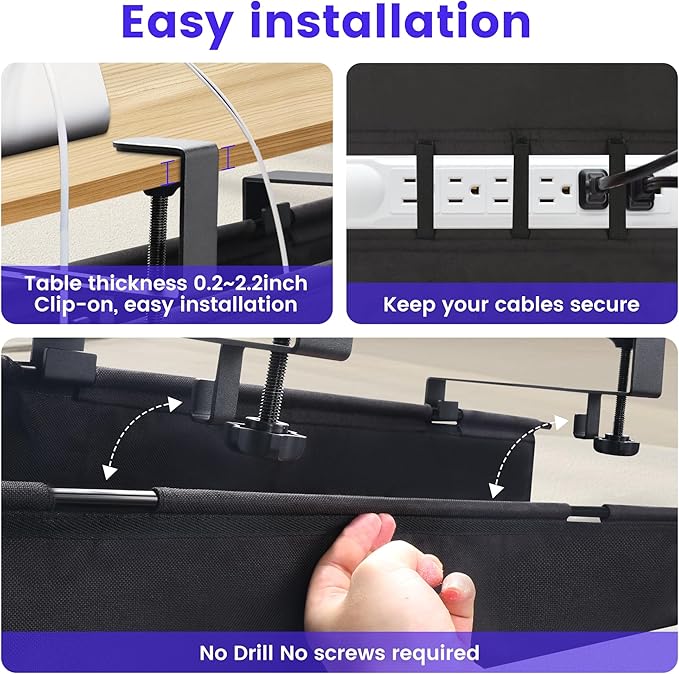 Easy installation

Table thickness 0.2~2.2inch
Clip-on, easy installation

Keep your cables secure

No Drill No screws required