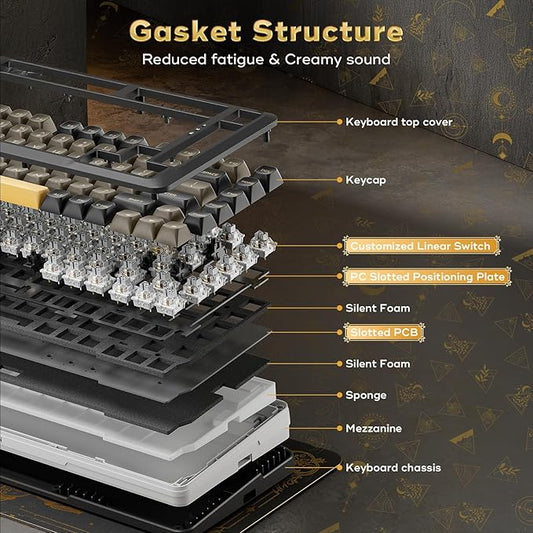 Gasket Structure
Reduced fatigue & Creamy sound

Keyboard top cover

Keycap

Customized Linear Switch

PC Slotted Positioning Plate

Silent Foam

Slotted PCB

Silent Foam

Sponge

Mezzanine

Keyboard chassis