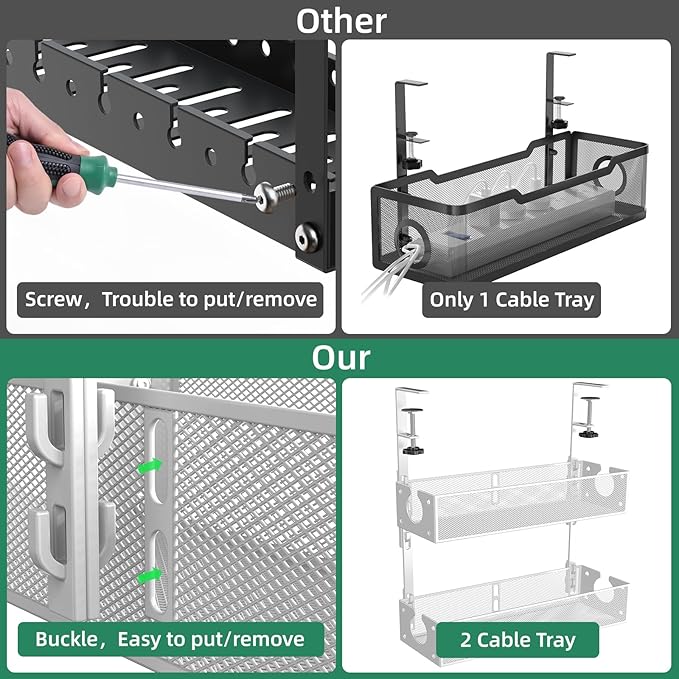 Other

Screw，Trouble to put/remove

Only 1 Cable Tray

Our

Buckle，Easy to put/remove

2 Cable Tray