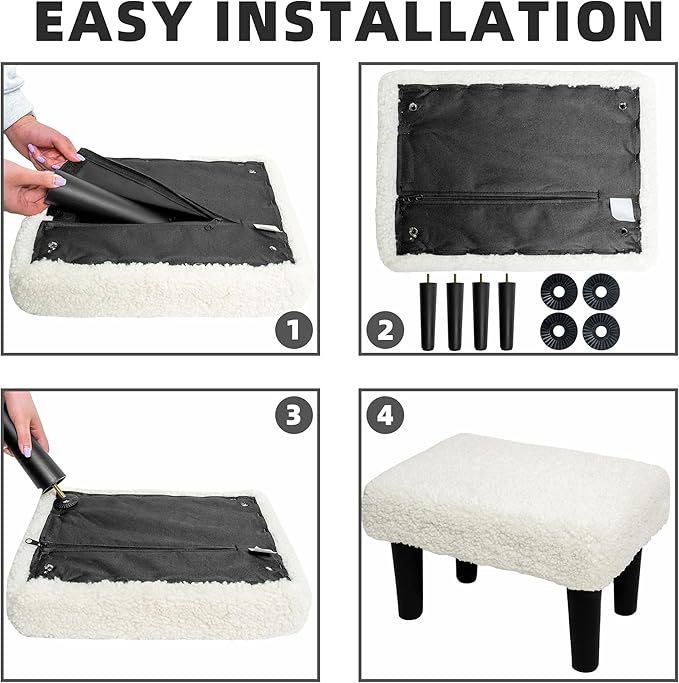 EASY INSTALLATION

1

2

3

4