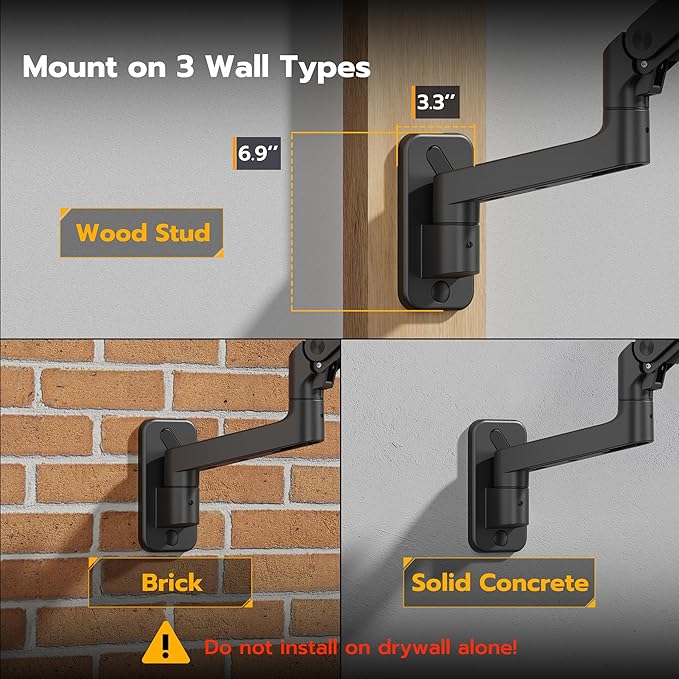 Mount on 3 Wall Types

3.3"

6.9"

Wood Stud

Brick

Solid Concrete

Do not install on drywall alone!