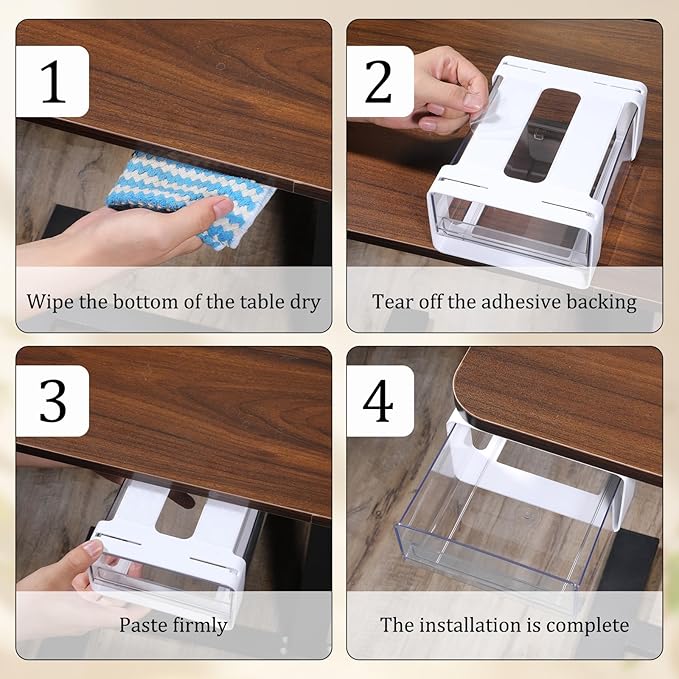 1
Wipe the bottom of the table dry

2
Tear off the adhesive backing

3
Paste firmly

4
The installation is complete