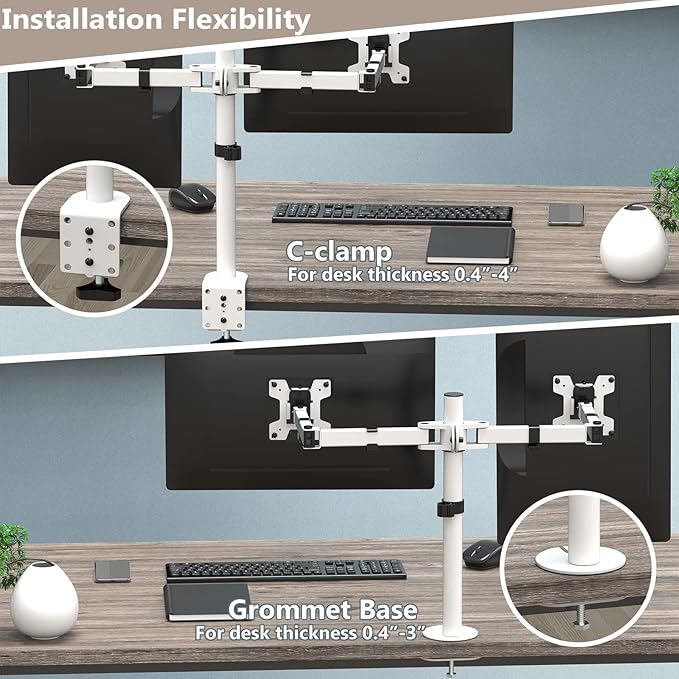 Installation Flexibility

C-clamp
For desk thickness 0.4"-4"

Grommet Base
For desk thickness 0.4"-3"