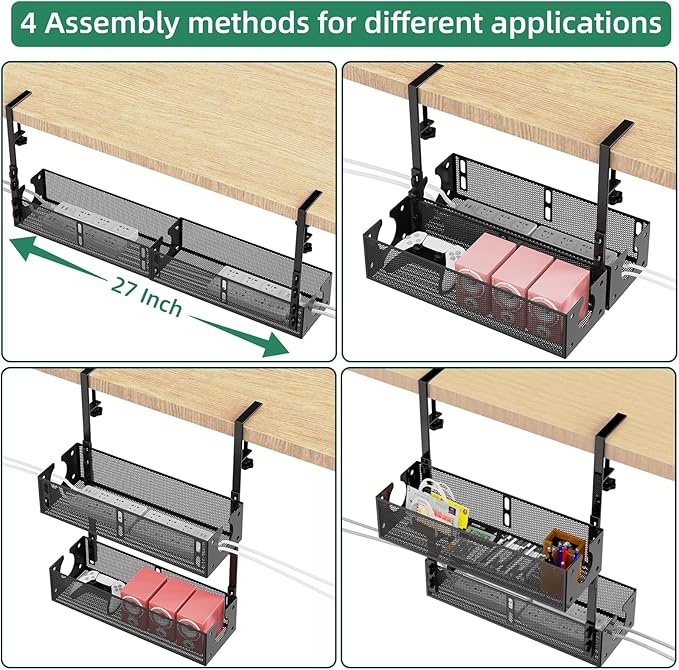 4 Assembly methods for different applications

27 Inch