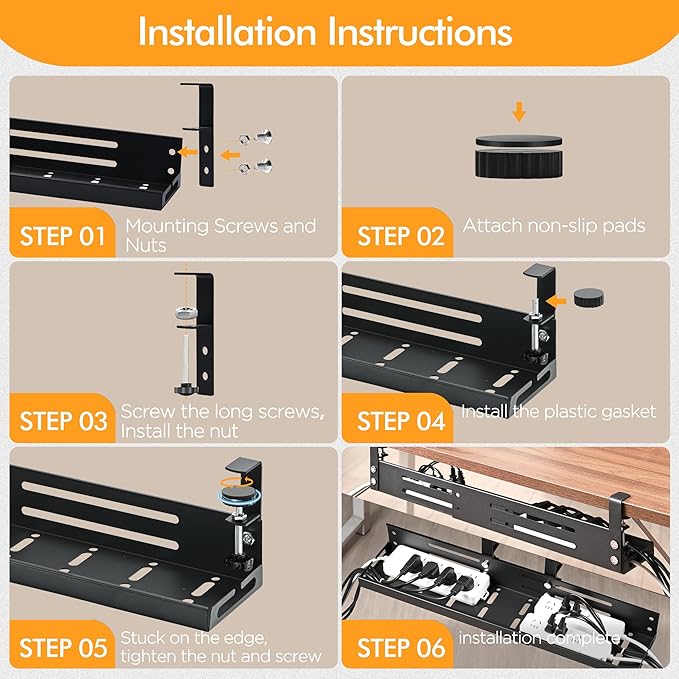 Installation Instructions

STEP 01 Mounting Screws and Nuts

STEP 02 Attach non-slip pads

STEP 03 Screw the long screws, Install the nut

STEP 04 Install the plastic gasket

STEP 05 Stuck on the edge, tighten the nut and screw

STEP 06 installation complete