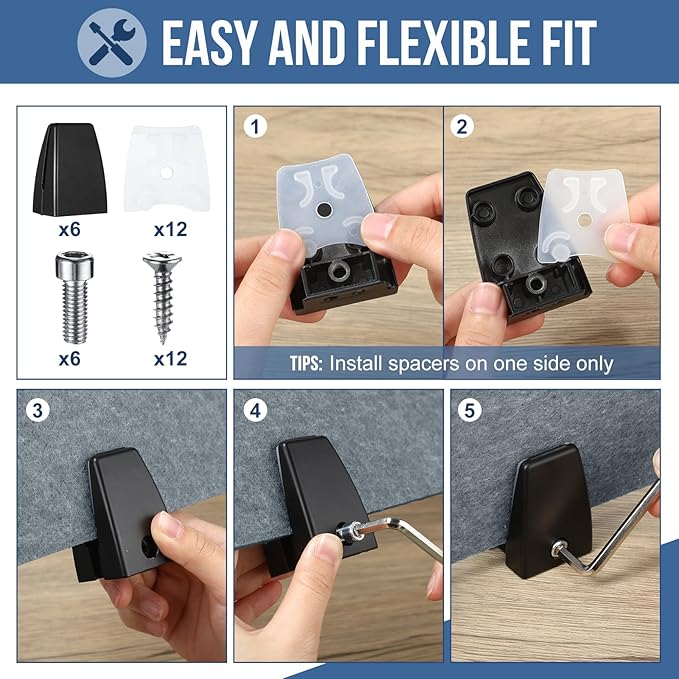 EASY AND FLEXIBLE FIT

x6

x12

x6

x12

1

2

TIPS: Install spacers on one side only

3

4

5