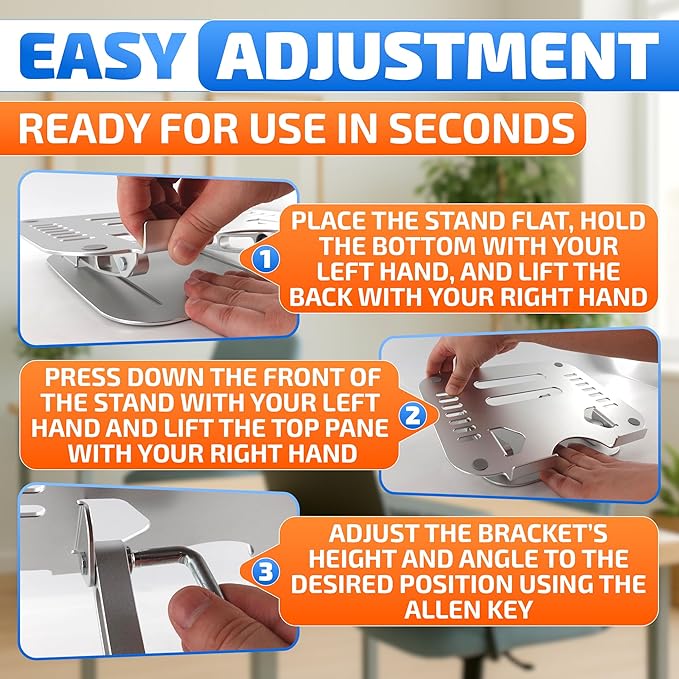 EASY ADJUSTMENT

READY FOR USE IN SECONDS

1

PLACE THE STAND FLAT, HOLD THE BOTTOM WITH YOUR LEFT HAND, AND LIFT THE BACK WITH YOUR RIGHT HAND

PRESS DOWN THE FRONT OF THE STAND WITH YOUR LEFT HAND AND LIFT THE TOP PANE WITH YOUR RIGHT HAND

2

3

ADJUST THE BRACKET'S HEIGHT AND ANGLE TO THE DESIRED POSITION USING THE ALLEN KEY