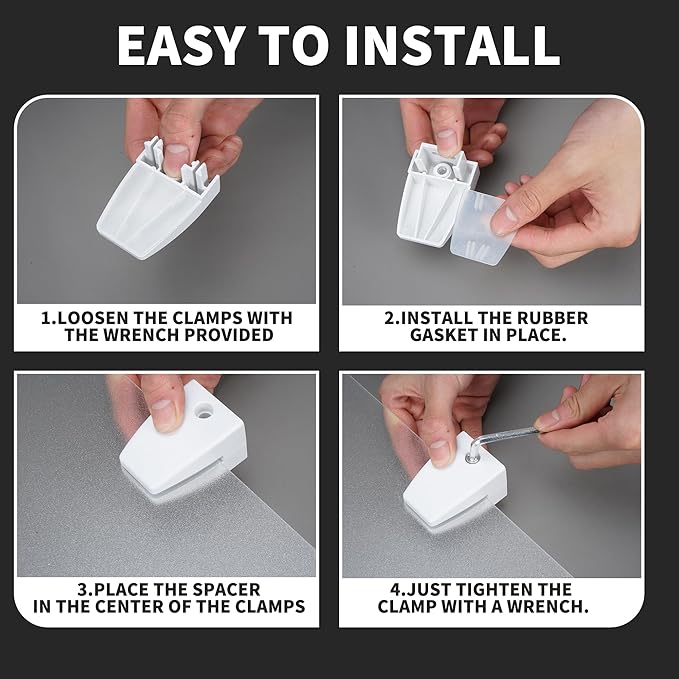 EASY TO INSTALL

1.LOOSEN THE CLAMPS WITH THE WRENCH PROVIDED

2.INSTALL THE RUBBER GASKET IN PLACE.

3.PLACE THE SPACER IN THE CENTER OF THE CLAMPS

4.JUST TIGHTEN THE CLAMP WITH A WRENCH.