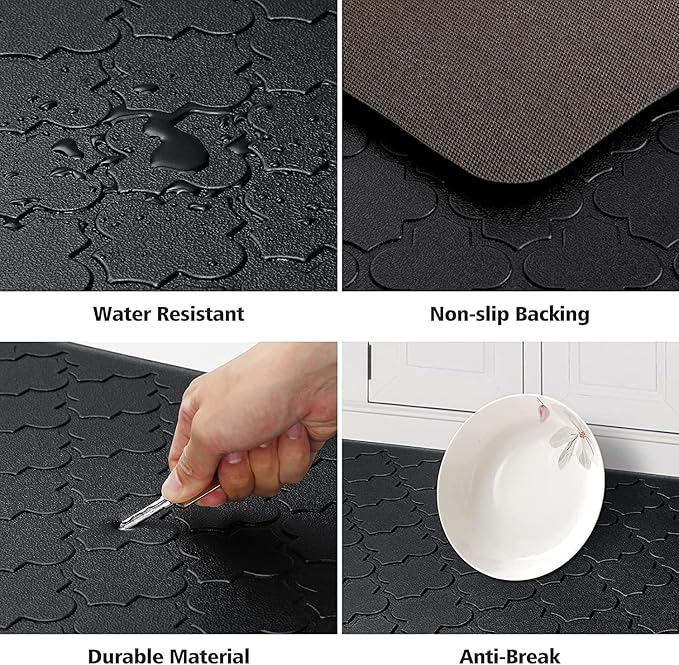 Water Resistant

Non-slip Backing

Durable Material

Anti-Break