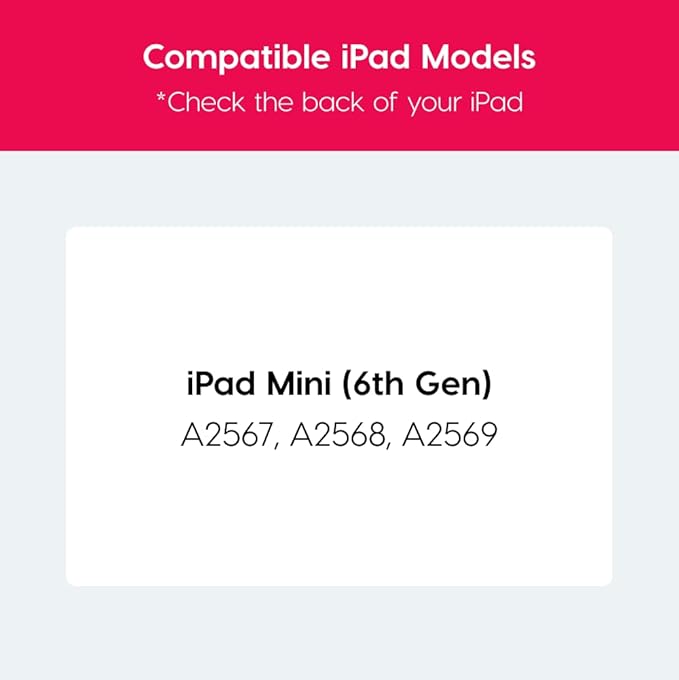 Compatible iPad Models
*Check the back of your iPad

iPad Mini (6th Gen)
A2567, A2568, A2569