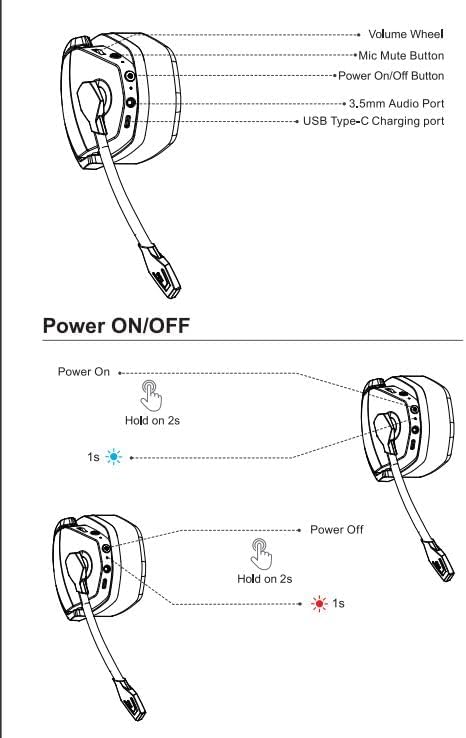 Volume Wheel
Mic Mute Button
Power On/Off Button
3.5mm Audio Port
USB Type-C Charging port

Power ON/OFF

Power On
Hold on 2s
1s

Power Off
Hold on 2s
1s