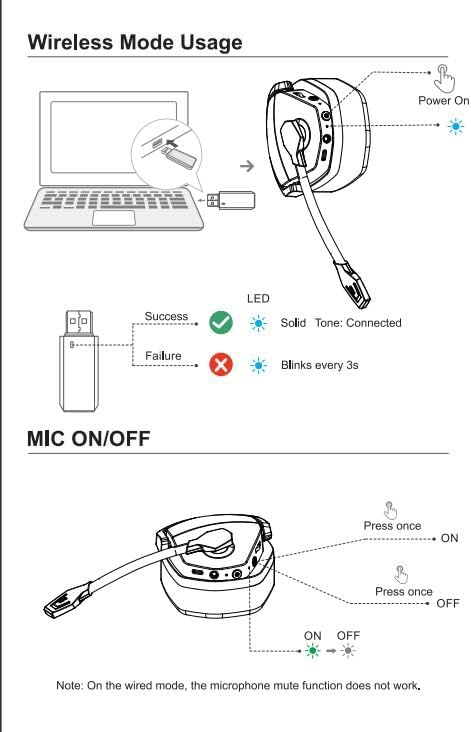 Wireless Mode Usage

Power On

LED

Success

Solid Tone: Connected

Failure

Blinks every 3s

MIC ON/OFF

Press once

ON

Press once

OFF

ON OFF

Note: On the wired mode, the microphone mute function does not work.