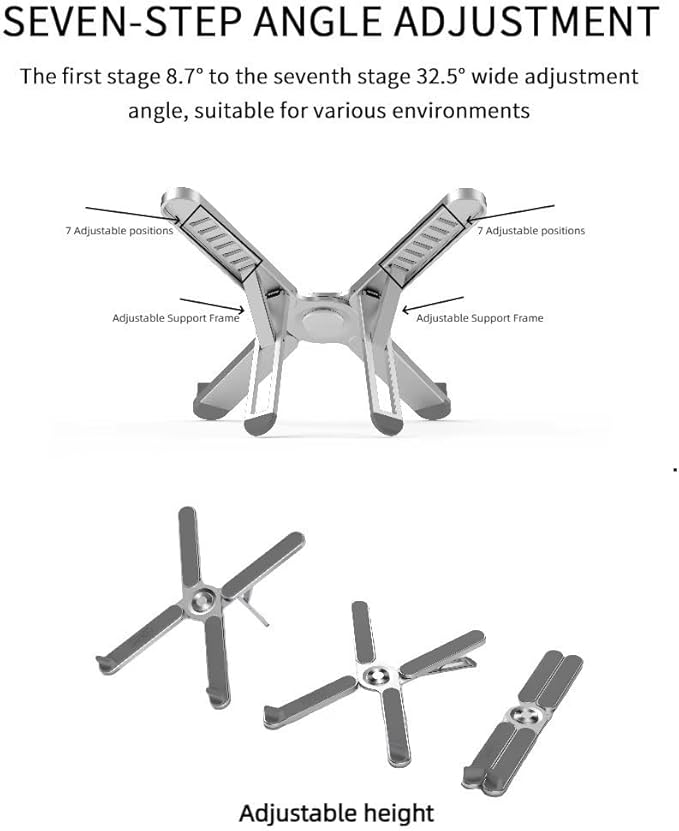 SEVEN-STEP ANGLE ADJUSTMENT

The first stage 8.7° to the seventh stage 32.5° wide adjustment angle, suitable for various environments

7 Adjustable positions

7 Adjustable positions

Adjustable Support Frame

Adjustable Support Frame

Adjustable height