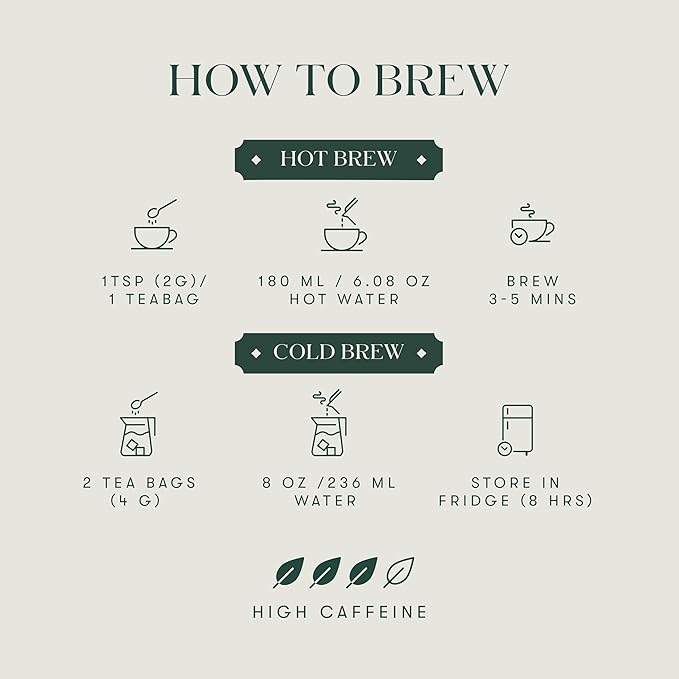 HOW TO BREW

HOT BREW

1TSP (2G)/
1 TEABAG

180 ML / 6.08 OZ
HOT WATER

BREW
3-5 MINS

COLD BREW

2 TEA BAGS
(4 G)

8 OZ /236 ML
WATER

STORE IN
FRIDGE (8 HRS)

HIGH CAFFEINE