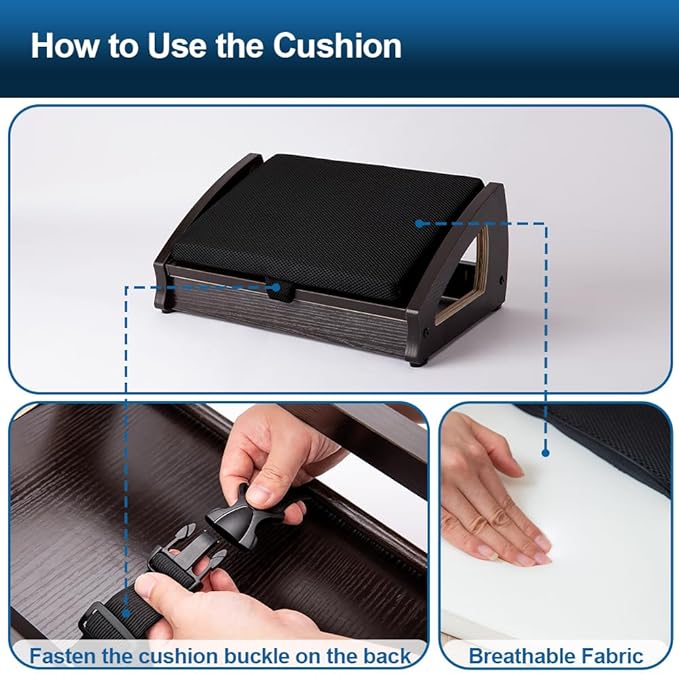 How to Use the Cushion

Fasten the cushion buckle on the back

Breathable Fabric