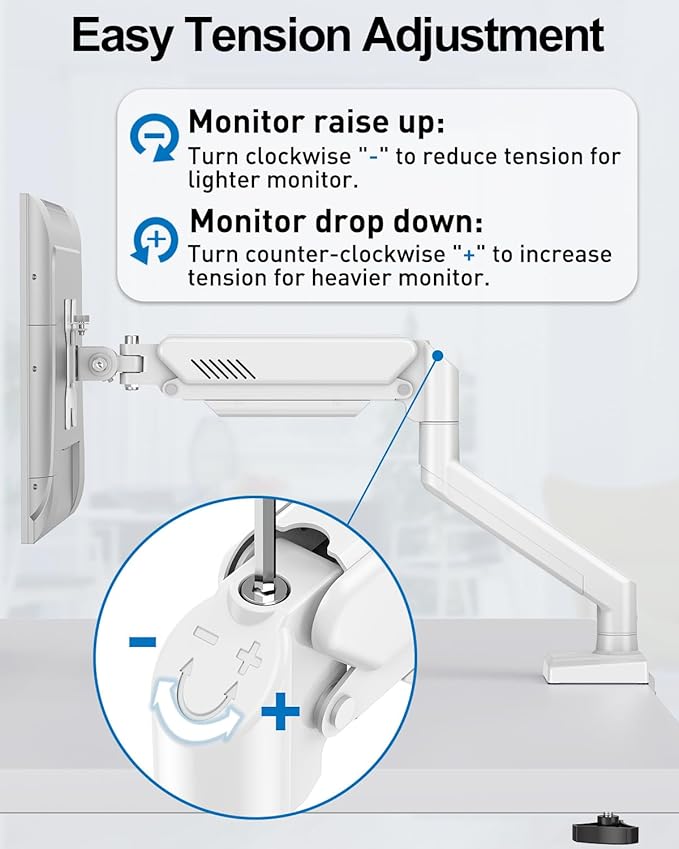 Easy Tension Adjustment

Monitor raise up:
Turn clockwise "-" to reduce tension for lighter monitor.

Monitor drop down:
Turn counter-clockwise "+" to increase tension for heavier monitor.

-
+