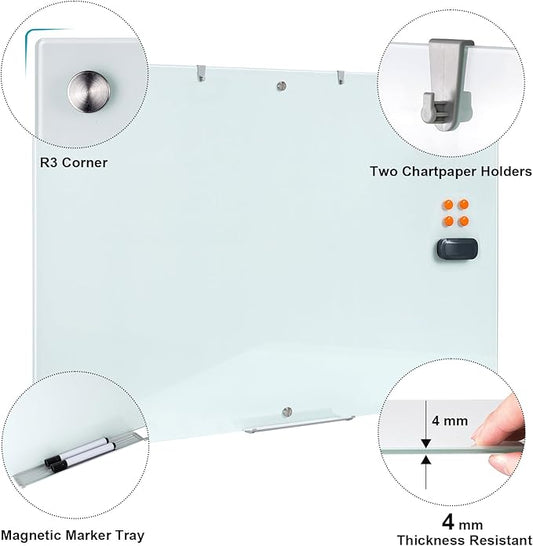 R3 Corner

Two Chartpaper Holders

4 mm

Magnetic Marker Tray

4 mm
Thickness Resistant