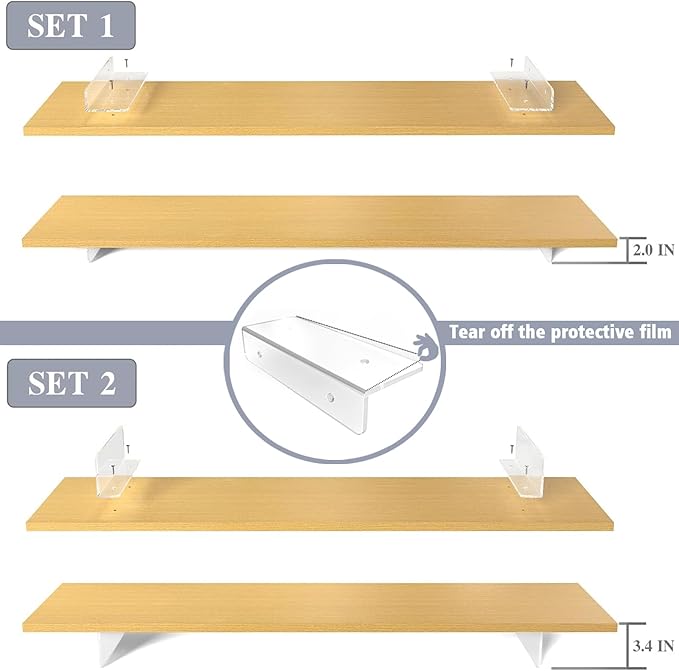 SET 1

2.0 IN

Tear off the protective film

SET 2

3.4 IN