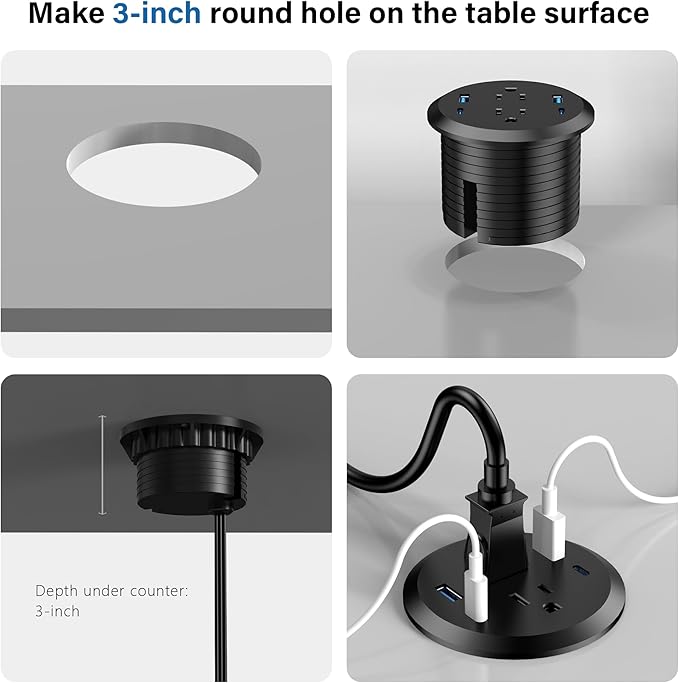 Make 3-inch round hole on the table surface

Depth under counter: 3-inch